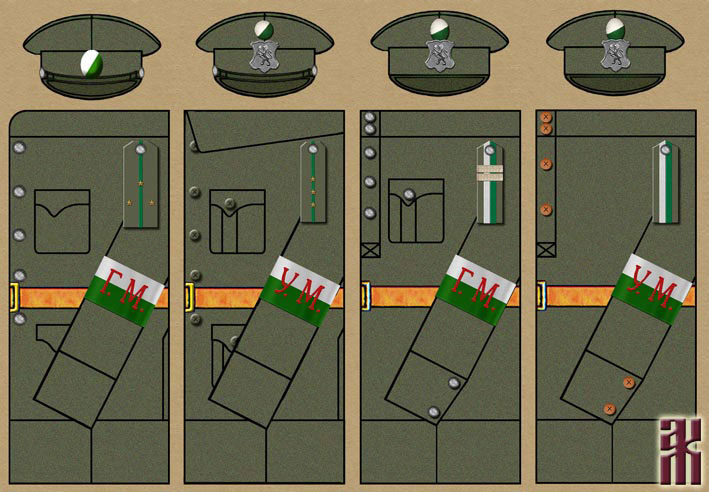 Г. М.

У. М.

Г. М.

У. М.