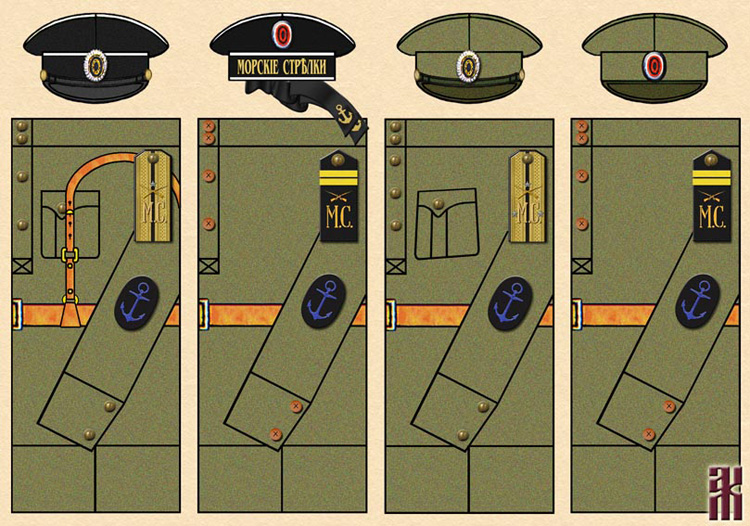 МОРСКІЕ СТРѢЛКИ

М.С.

М.С.

М.С.

М.С.