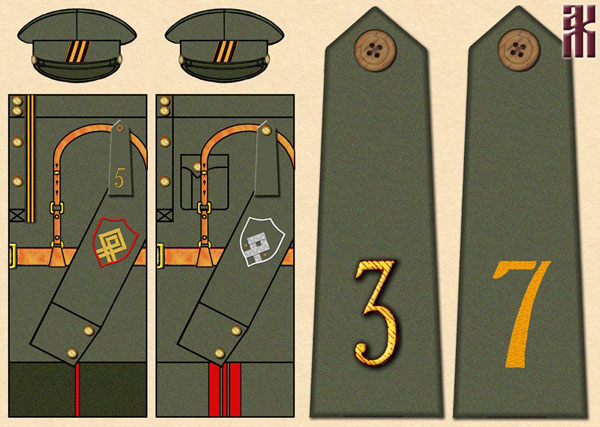 5

3

7