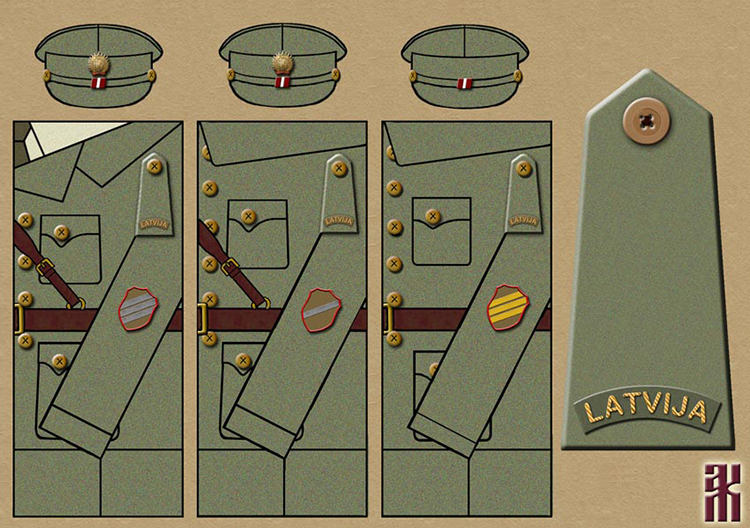 LATVIJA

LATVIJA

LATVIJA

LATVIJA